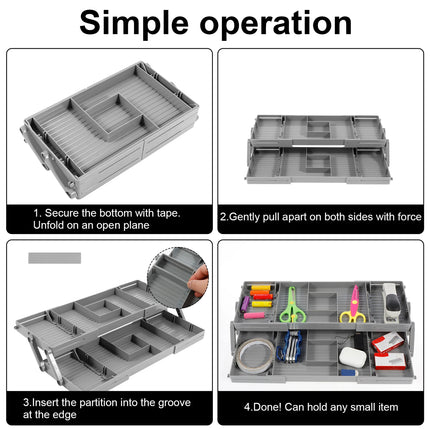 Simple operation

1. Secure the bottom with tape. Unfold on an open plane

2.Gently pull apart on both sides with force

3.Insert the partition into the groove at the edge

4.Done! Can hold any small item