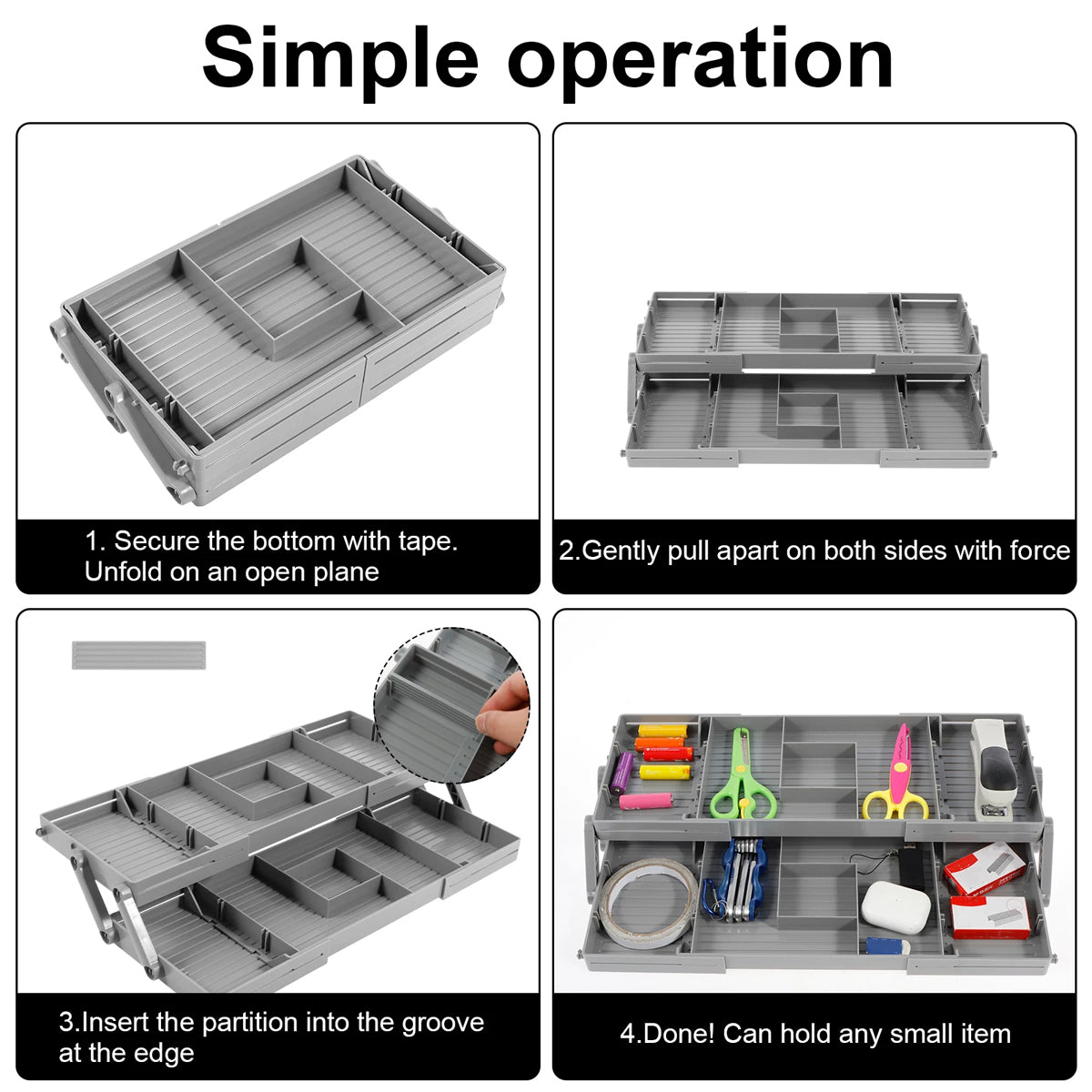 Simple operation

1. Secure the bottom with tape. Unfold on an open plane

2.Gently pull apart on both sides with force

3.Insert the partition into the groove at the edge

4.Done! Can hold any small item