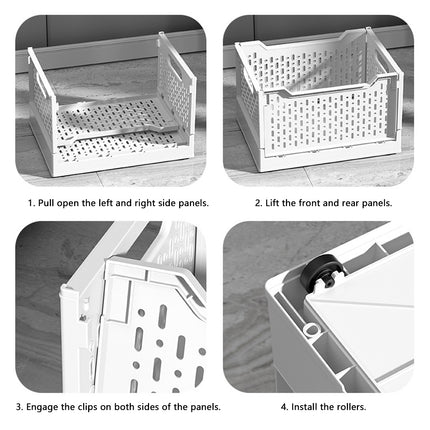 1. Pull open the left and right side panels.

2. Lift the front and rear panels.

3. Engage the clips on both sides of the panels.

4. Install the rollers.