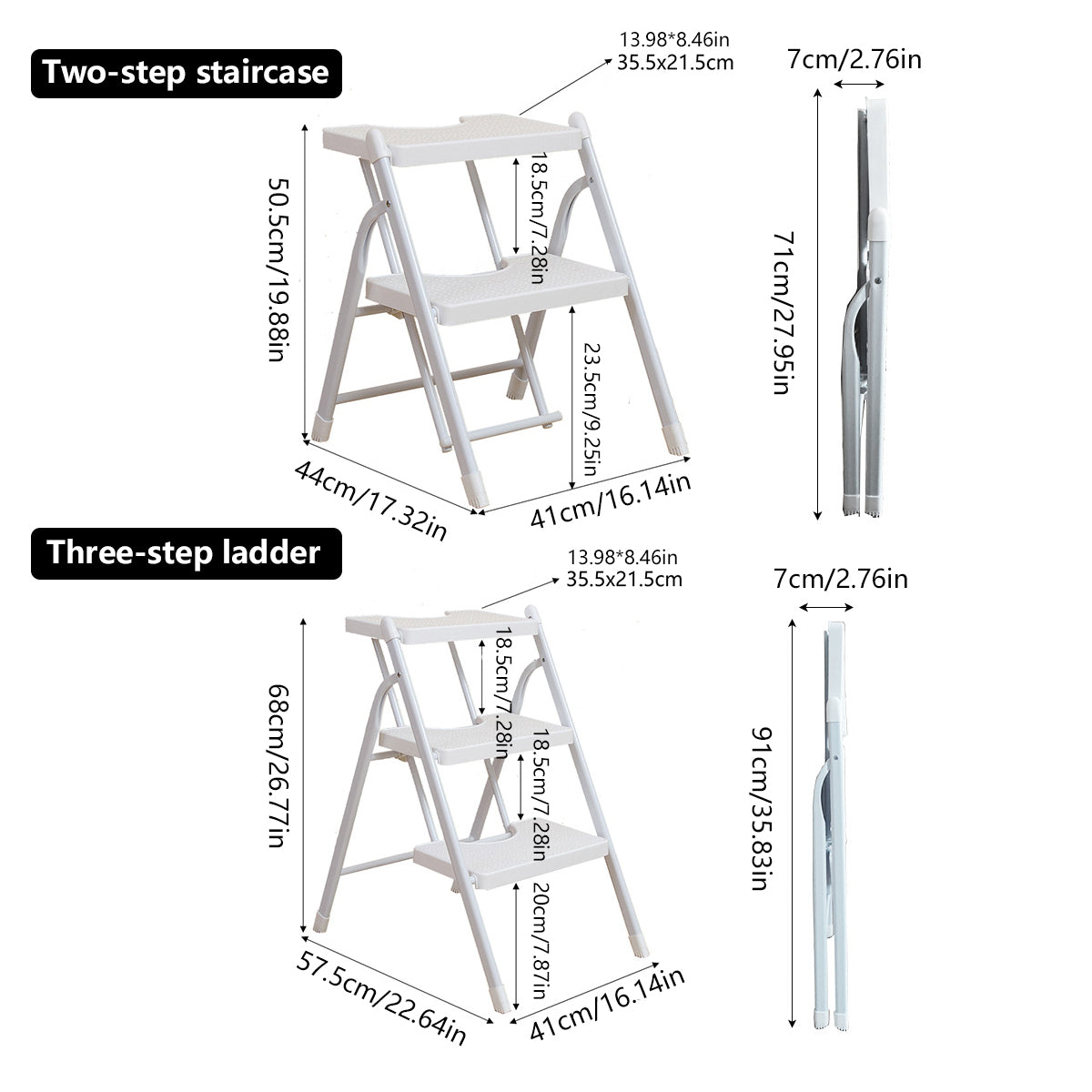 Two-step staircase

13.98*8.46in
35.5x21.5cm

7cm/2.76in

50.5cm/19.88in

18.5cm/7.28in

23.5cm/9.25in

71cm/27.95in

44cm/17.32in

41cm/16.14in

Three-step ladder

13.98*8.46in
35.5x21.5cm

7cm/2.76in

68cm/26.77in

18.5cm/7.28in

18.5cm/7.28in

20cm/7.87in

91cm/35.83in

57.5cm/22.64in

41cm/16.14in