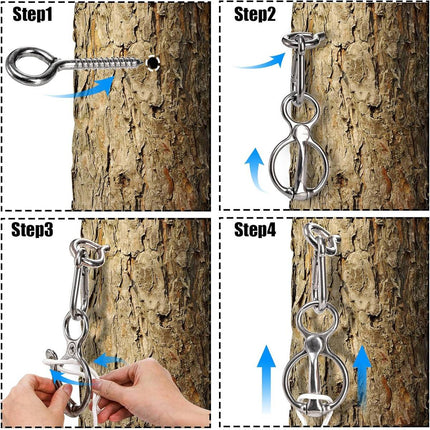 Step1

Step2

Step3

Step4