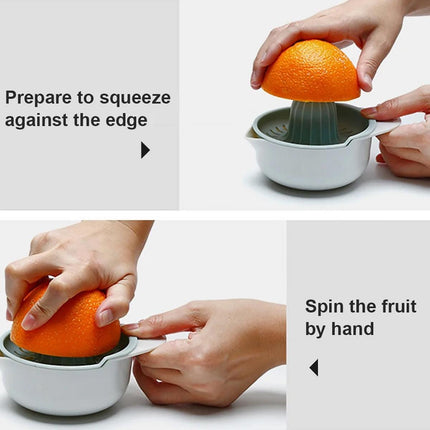 Prepare to squeeze against the edge

Spin the fruit by hand