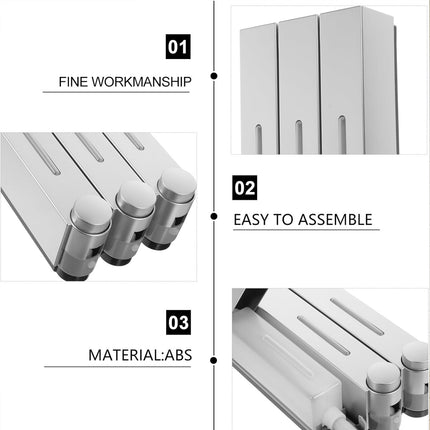 01

FINE WORKMANSHIP

02

EASY TO ASSEMBLE

03

MATERIAL:ABS