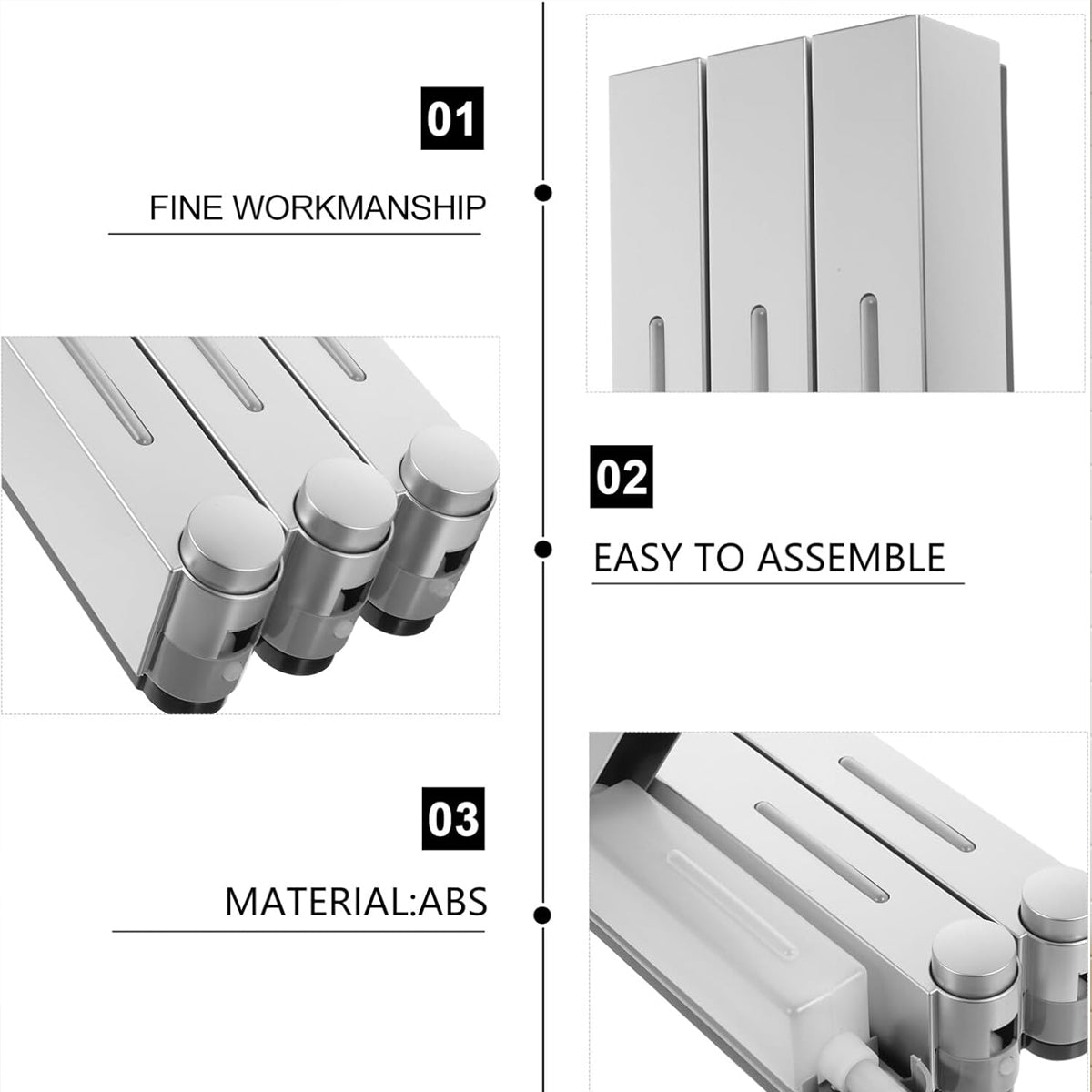 01

FINE WORKMANSHIP

02

EASY TO ASSEMBLE

03

MATERIAL:ABS