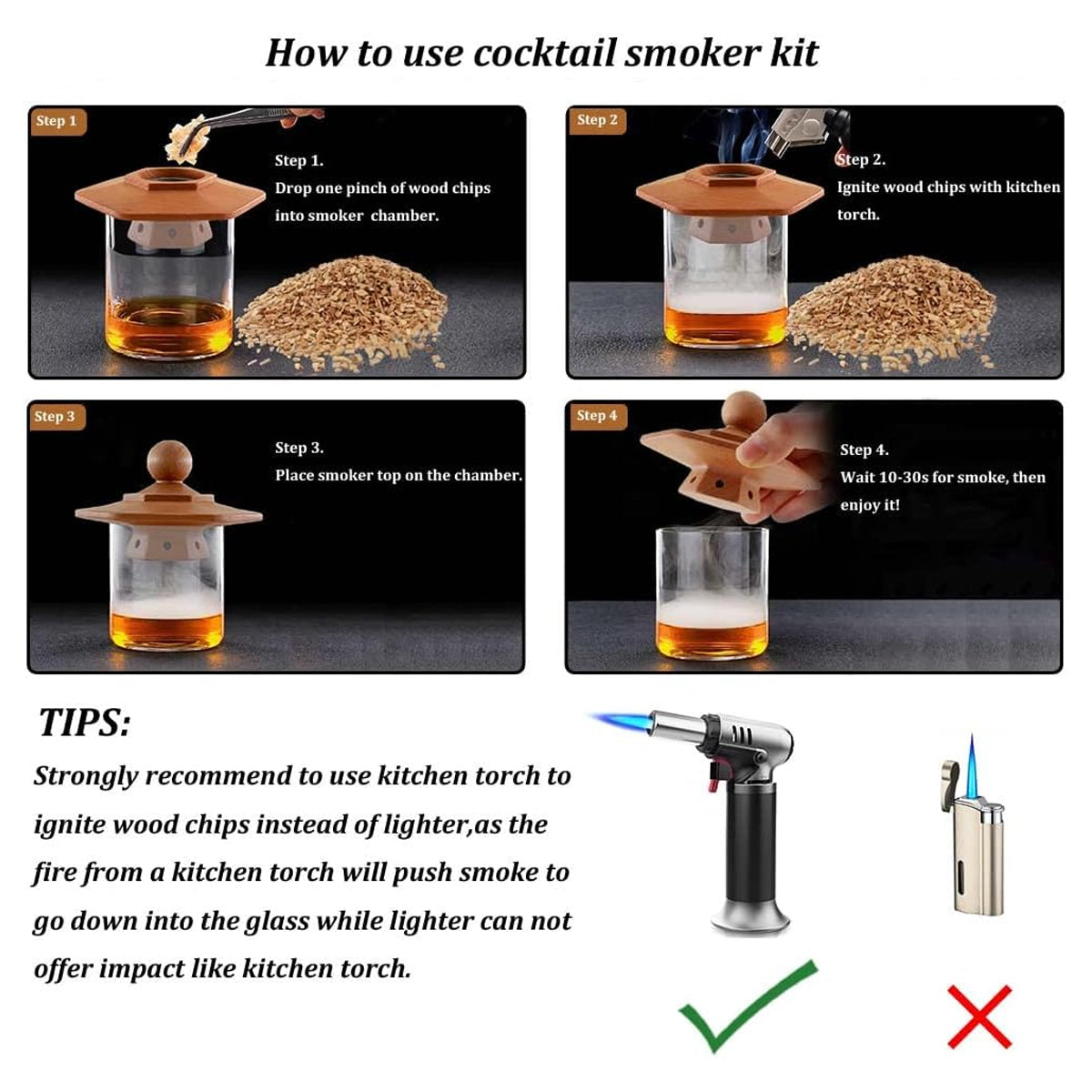 How to use cocktail smoker kit

Step 1

Step 1.
Drop one pinch of wood chips into smoker chamber.

Step 2

Step 2.
Ignite wood chips with kitchen torch.

Step 3

Step 3.
Place smoker top on the chamber.

Step 4

Step 4.
Wait 10-30s for smoke, then enjoy it!

TIPS:

Strongly recommend to use kitchen torch to ignite wood chips instead of lighter,as the fire from a kitchen torch will push smoke to go down into the glass while lighter can not offer impact like kitchen torch.