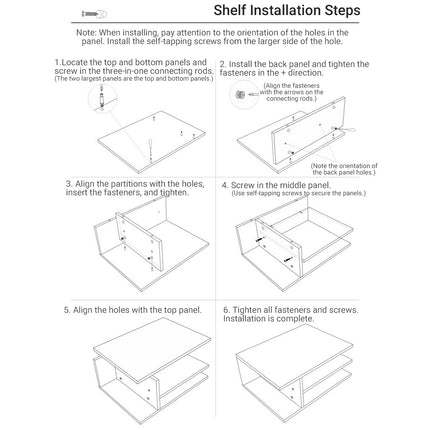 Shelf Installation Steps

Note: When installing, pay attention to the orientation of the holes in the panel. Install the self-tapping screws from the larger side of the hole.

1.Locate the top and bottom panels and screw in the three-in-one connecting rods.
(The two largest panels are the top and bottom panels.)

2. Install the back panel and tighten the fasteners in the + direction.
(Align the fasteners with the arrows on the connecting rods.)
(Note the orientation of the back panel holes.)

3. Align the partitions with the holes, insert the fasteners, and tighten.

4. Screw in the middle panel.
(Use self-tapping screws to secure the panels.)

5. Align the holes with the top panel.

6. Tighten all fasteners and screws. Installation is complete.