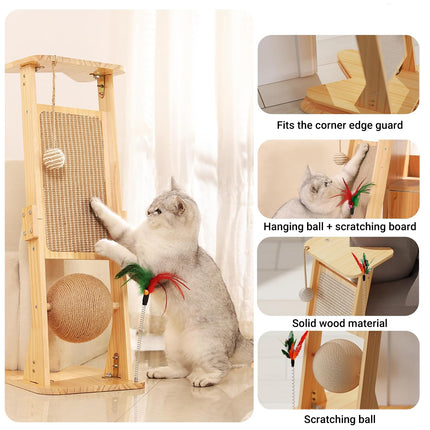 Fits the corner edge guard

Hanging ball + scratching board

Solid wood material

Scratching ball