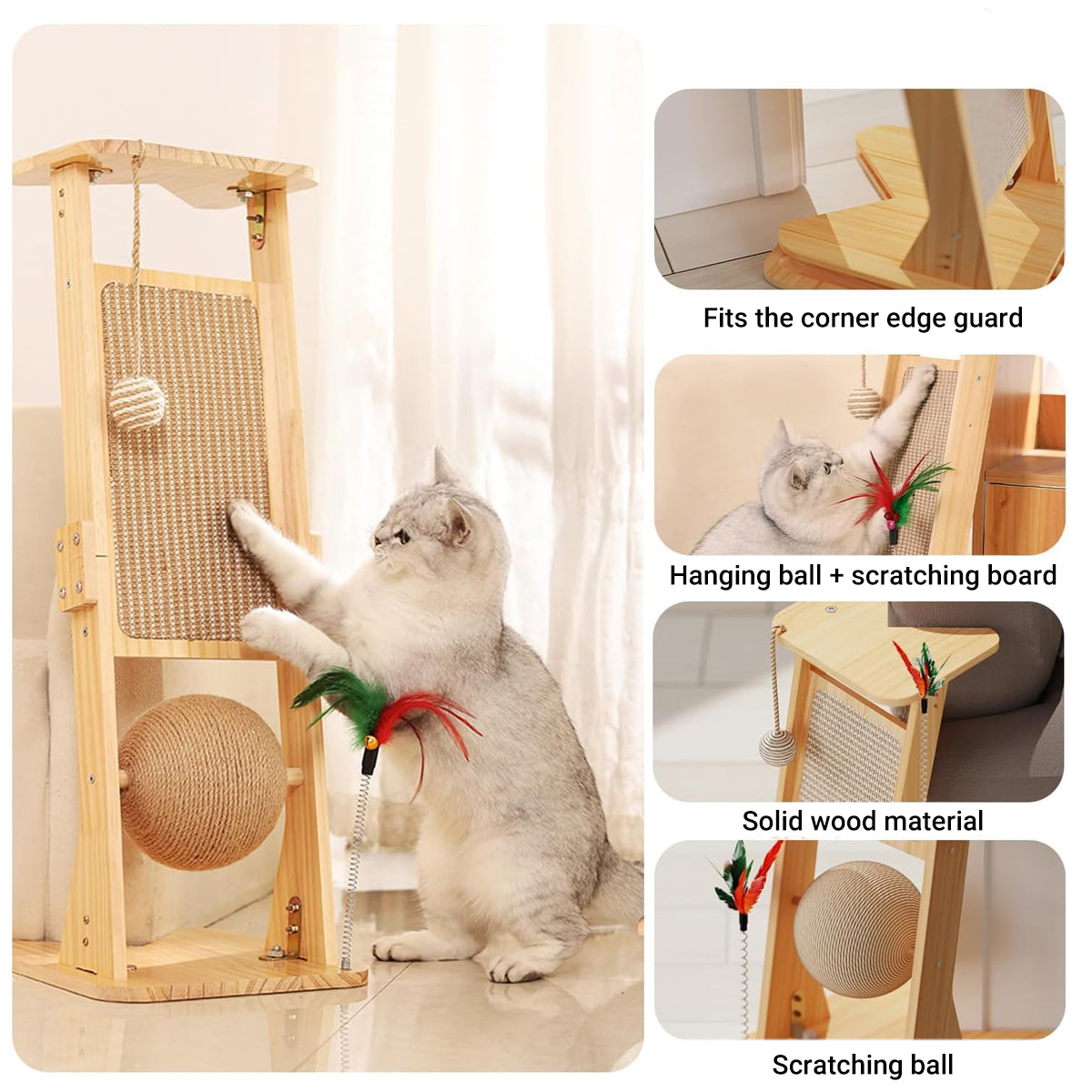 Fits the corner edge guard

Hanging ball + scratching board

Solid wood material

Scratching ball