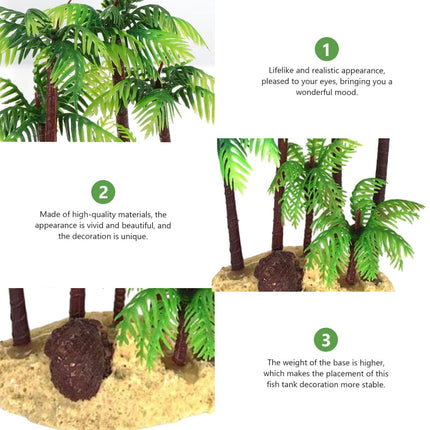 1

Lifelike and realistic appearance, pleased to your eyes, bringing you a wonderful mood.

2

Made of high-quality materials, the appearance is vivid and beautiful, and the decoration is unique.

3

The weight of the base is higher, which makes the placement of this fish tank decoration more stable.