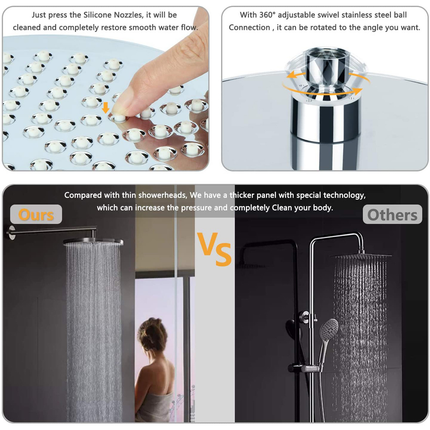 Just press the Silicone Nozzles, it will be cleaned and completely restore smooth water flow.

With 360° adjustable swivel stainless steel ball Connection , it can be rotated to the angle you want.

Compared with thin showerheads, We have a thicker panel with special technology, which can increase the pressure and completely Clean your body.

Ours

VS

Others