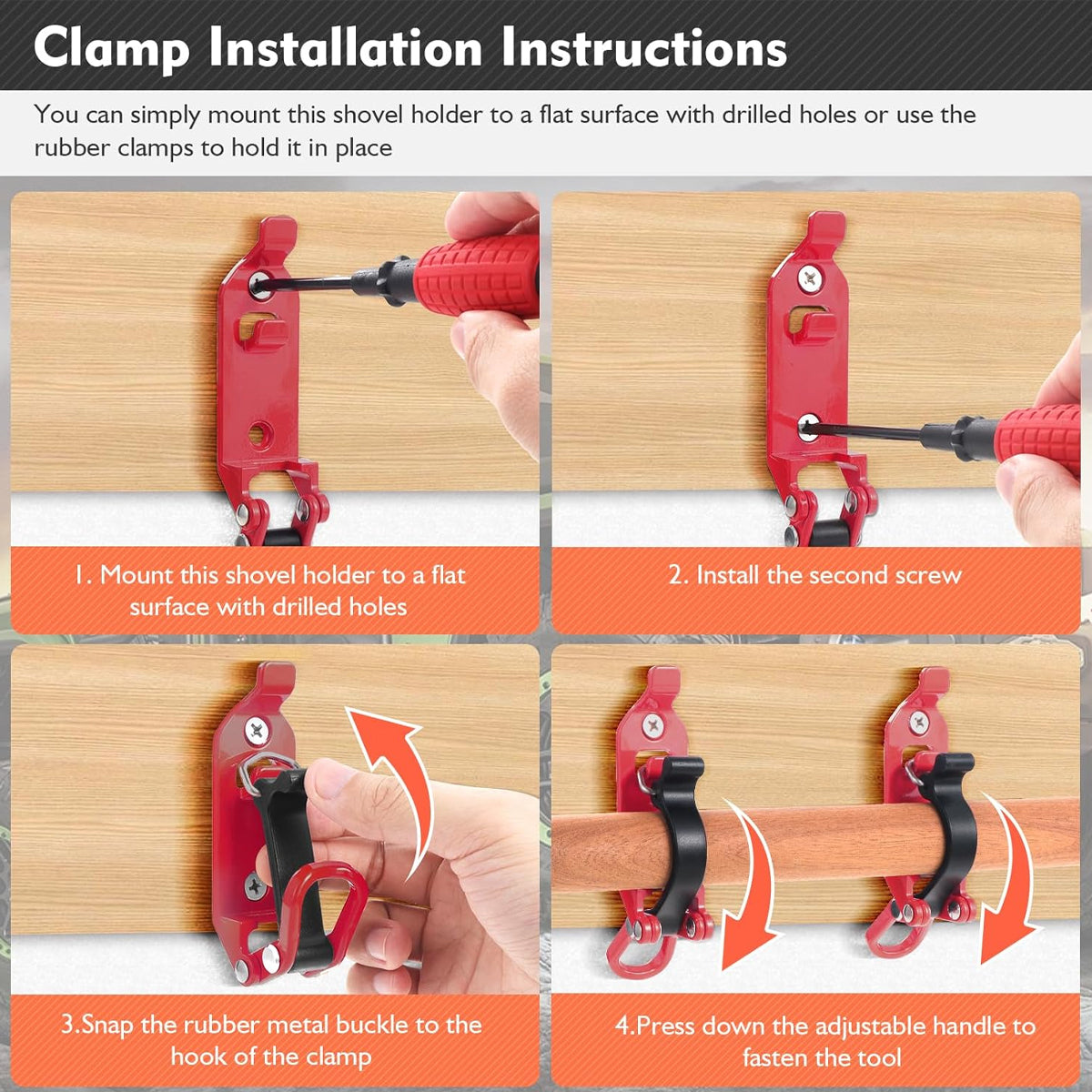 Clamp Installation Instructions

You can simply mount this shovel holder to a flat surface with drilled holes or use the rubber clamps to hold it in place

1. Mount this shovel holder to a flat surface with drilled holes

2. Install the second screw

3.Snap the rubber metal buckle to the hook of the clamp

4.Press down the adjustable handle to fasten the tool