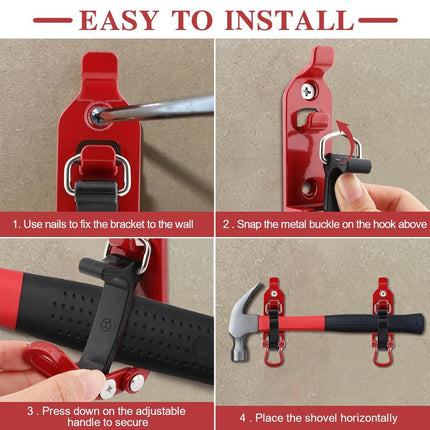 EASY TO INSTALL

1. Use nails to fix the bracket to the wall

2 . Snap the metal buckle on the hook above

3 . Press down on the adjustable handle to secure

4 . Place the shovel horizontally