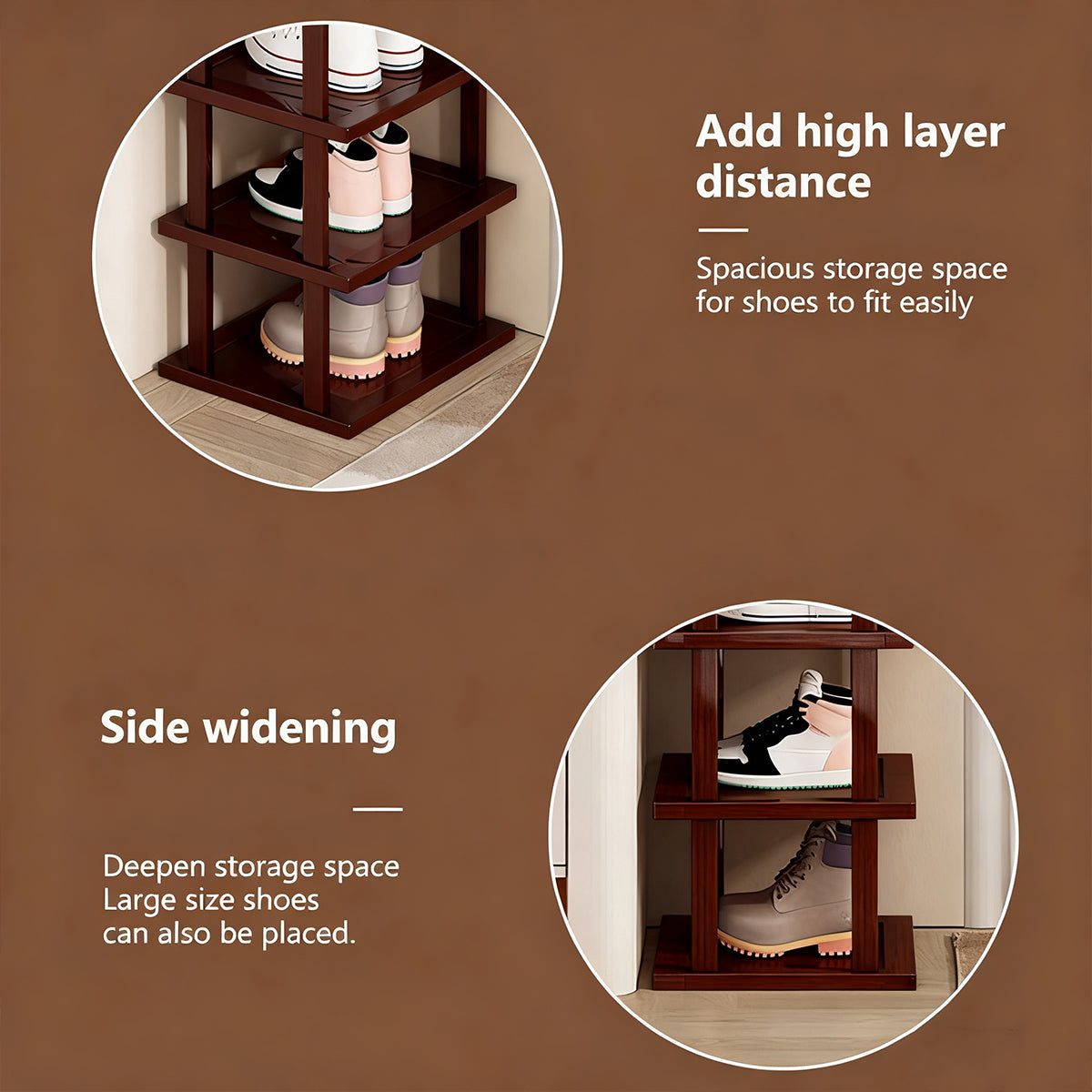 Add high layer distance

Spacious storage space for shoes to fit easily

Side widening

Deepen storage space
Large size shoes
can also be placed.