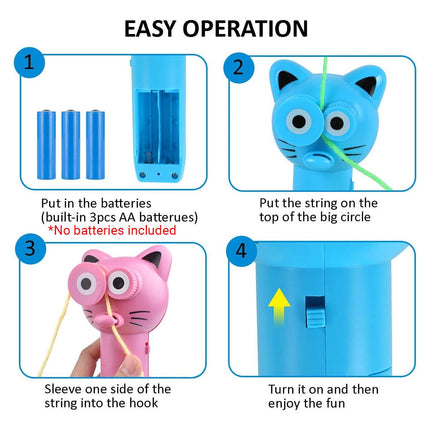 EASY OPERATION

1

Put in the batteries
(built-in 3pcs AA batterues)
*No batteries included

2

Put the string on the top of the big circle

3

Sleeve one side of the string into the hook

4

Turn it on and then enjoy the fun