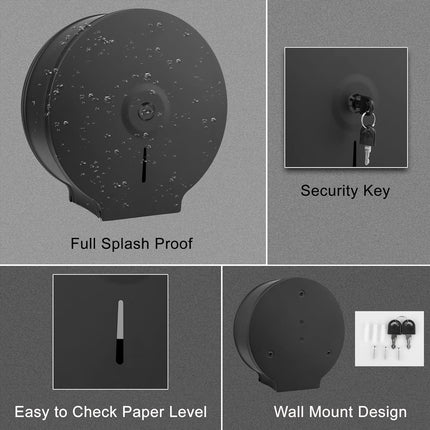 Full Splash Proof

Security Key

Easy to Check Paper Level

Wall Mount Design