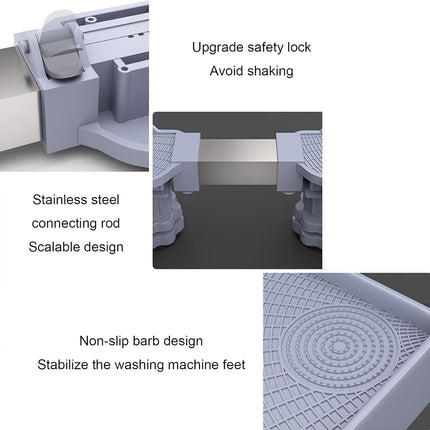 Upgrade safety lock
Avoid shaking

Stainless steel
connecting rod
Scalable design

Non-slip barb design
Stabilize the washing machine feet