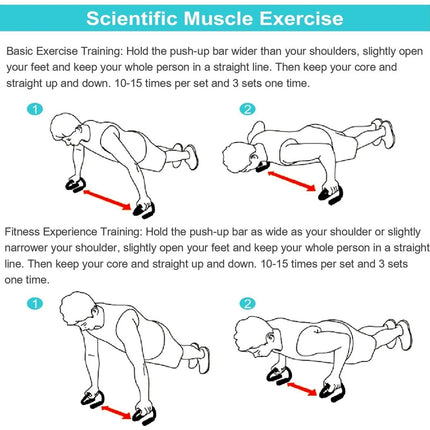 Scientific Muscle Exercise

Basic Exercise Training: Hold the push-up bar wider than your shoulders, slightly open your feet and keep your whole person in a straight line. Then keep your core and straight up and down. 10-15 times per set and 3 sets one time.

1

2

Fitness Experience Training: Hold the push-up bar as wide as your shoulder or slightly narrower your shoulder, slightly open your feet and keep your whole person in a straight line. Then keep your core and straight up and down. 10-15 times per set and 3 sets one time.

1

2