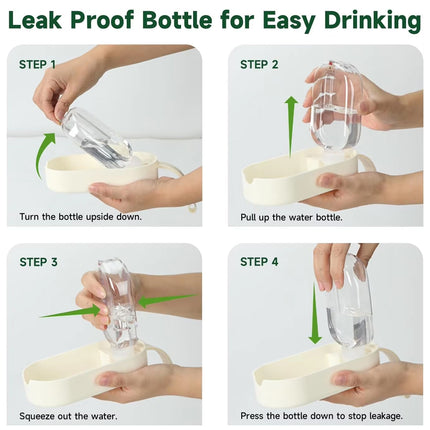 Leak Proof Bottle for Easy Drinking

STEP 1

Turn the bottle upside down.

STEP 2

Pull up the water bottle.

STEP 3

Squeeze out the water.

STEP 4

Press the bottle down to stop leakage.