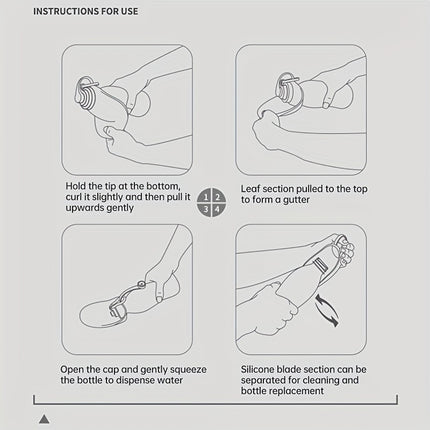 INSTRUCTIONS FOR USE

Hold the tip at the bottom, curl it slightly and then pull it upwards gently

1 2
3 4

Leaf section pulled to the top to form a gutter

Open the cap and gently squeeze the bottle to dispense water

Silicone blade section can be separated for cleaning and bottle replacement