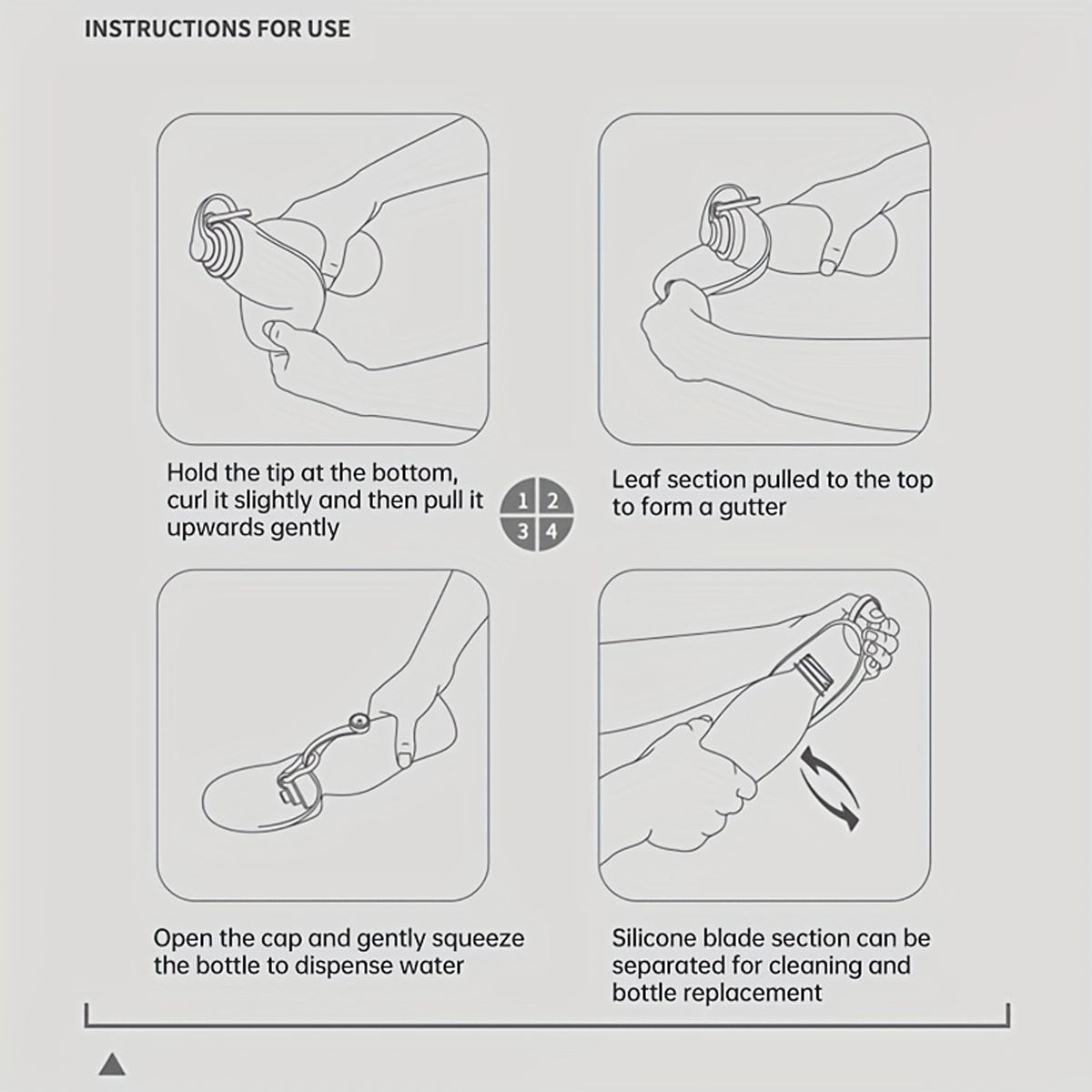 INSTRUCTIONS FOR USE

Hold the tip at the bottom, curl it slightly and then pull it upwards gently

1 2
3 4

Leaf section pulled to the top to form a gutter

Open the cap and gently squeeze the bottle to dispense water

Silicone blade section can be separated for cleaning and bottle replacement