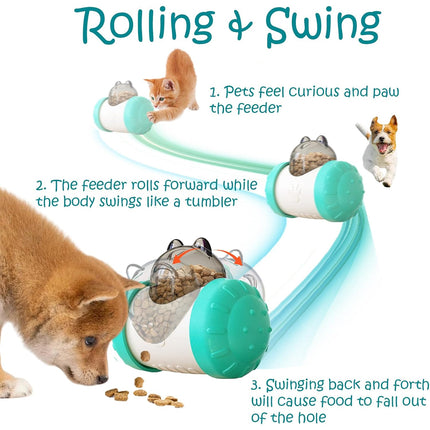 Rolling & Swing

1. Pets feel curious and paw the feeder

2. The feeder rolls forward while the body swings like a tumbler

3. Swinging back and forth will cause food to fall out of the hole