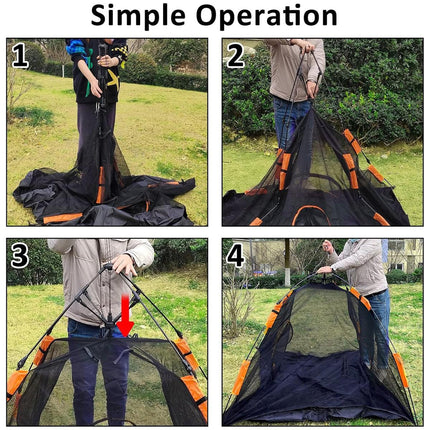 Simple Operation

1

2

3

4