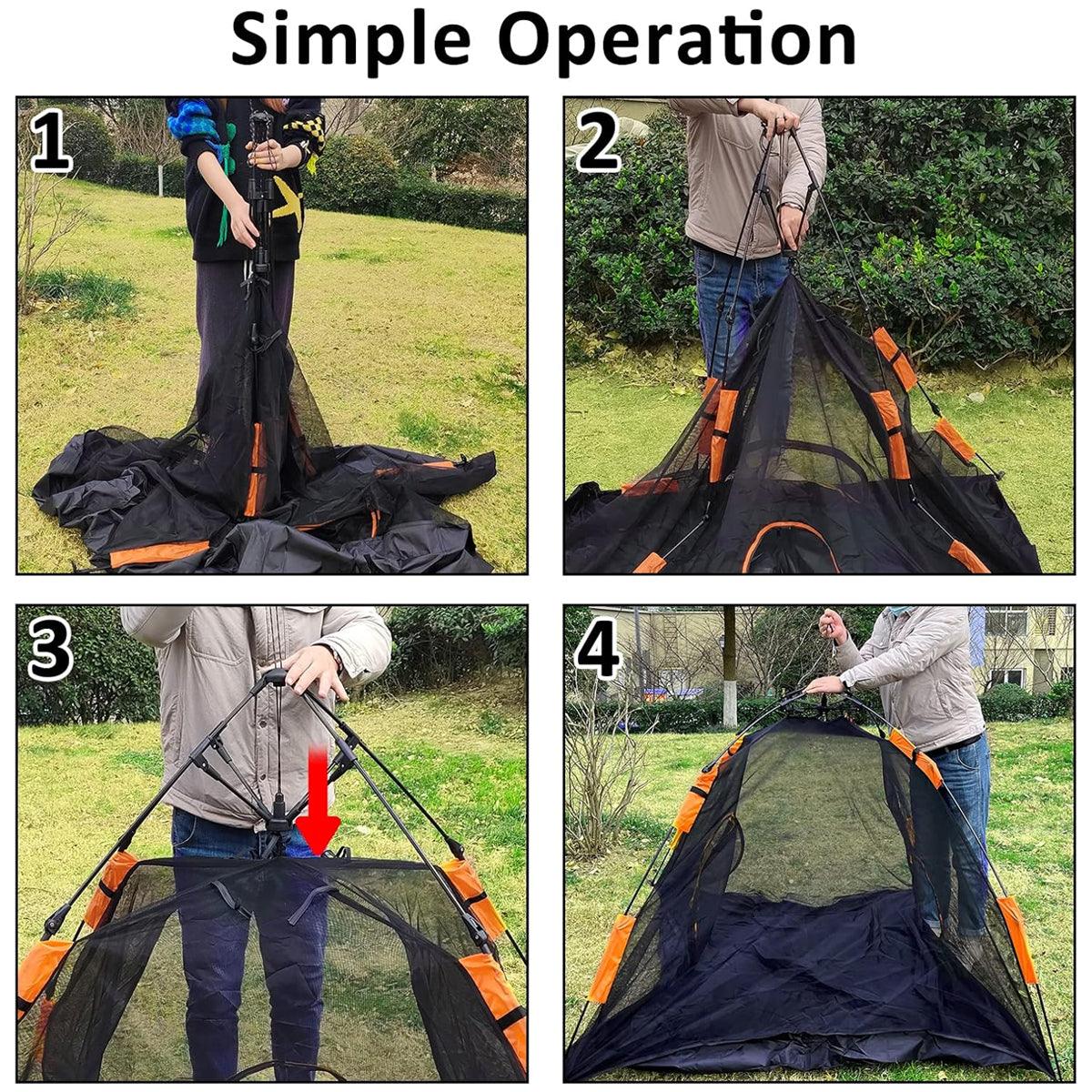 Simple Operation

1

2

3

4