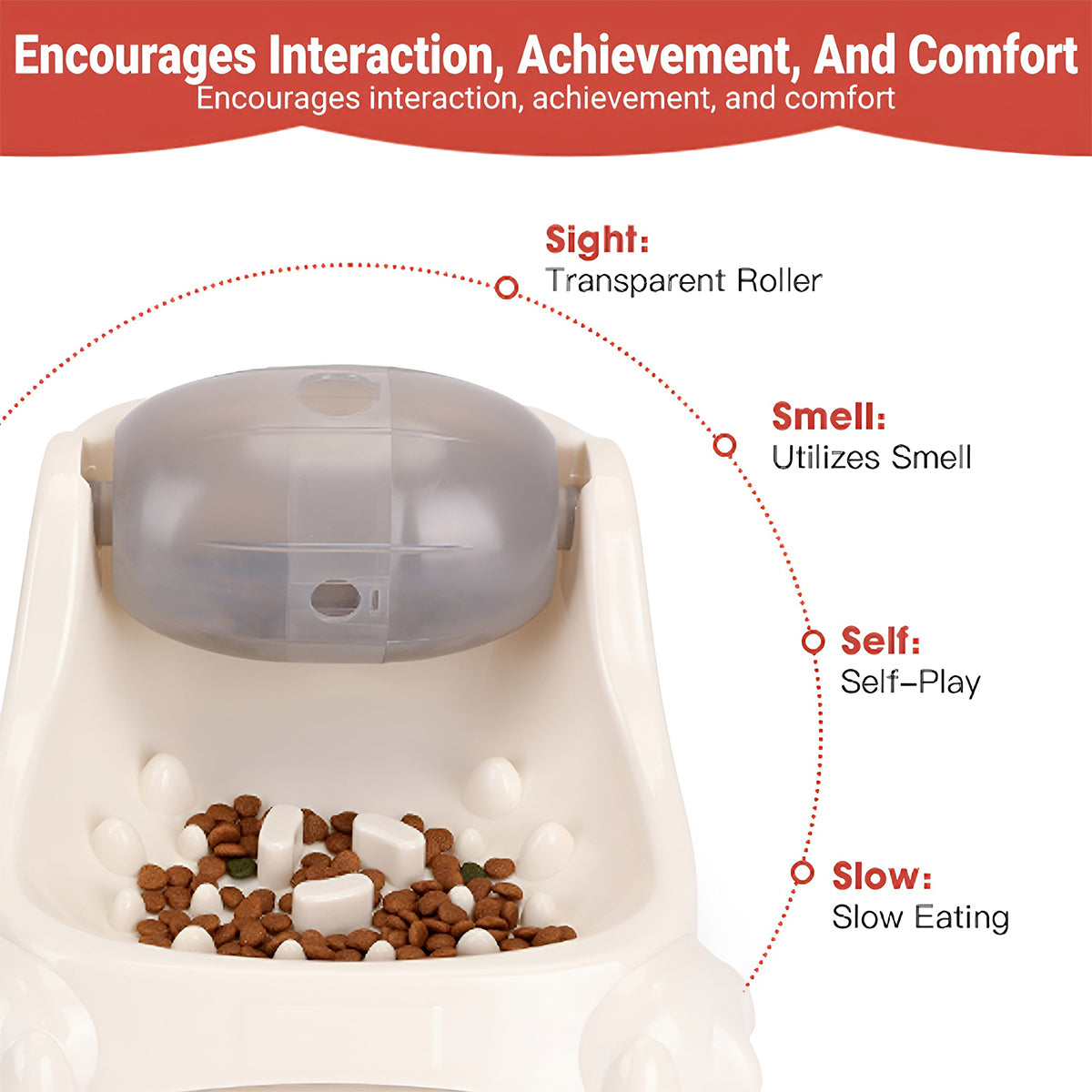 Encourages Interaction, Achievement, And Comfort
Encourages interaction, achievement, and comfort

Sight:
Transparent Roller

Smell:
Utilizes Smell

Self:
Self-Play

Slow:
Slow Eating