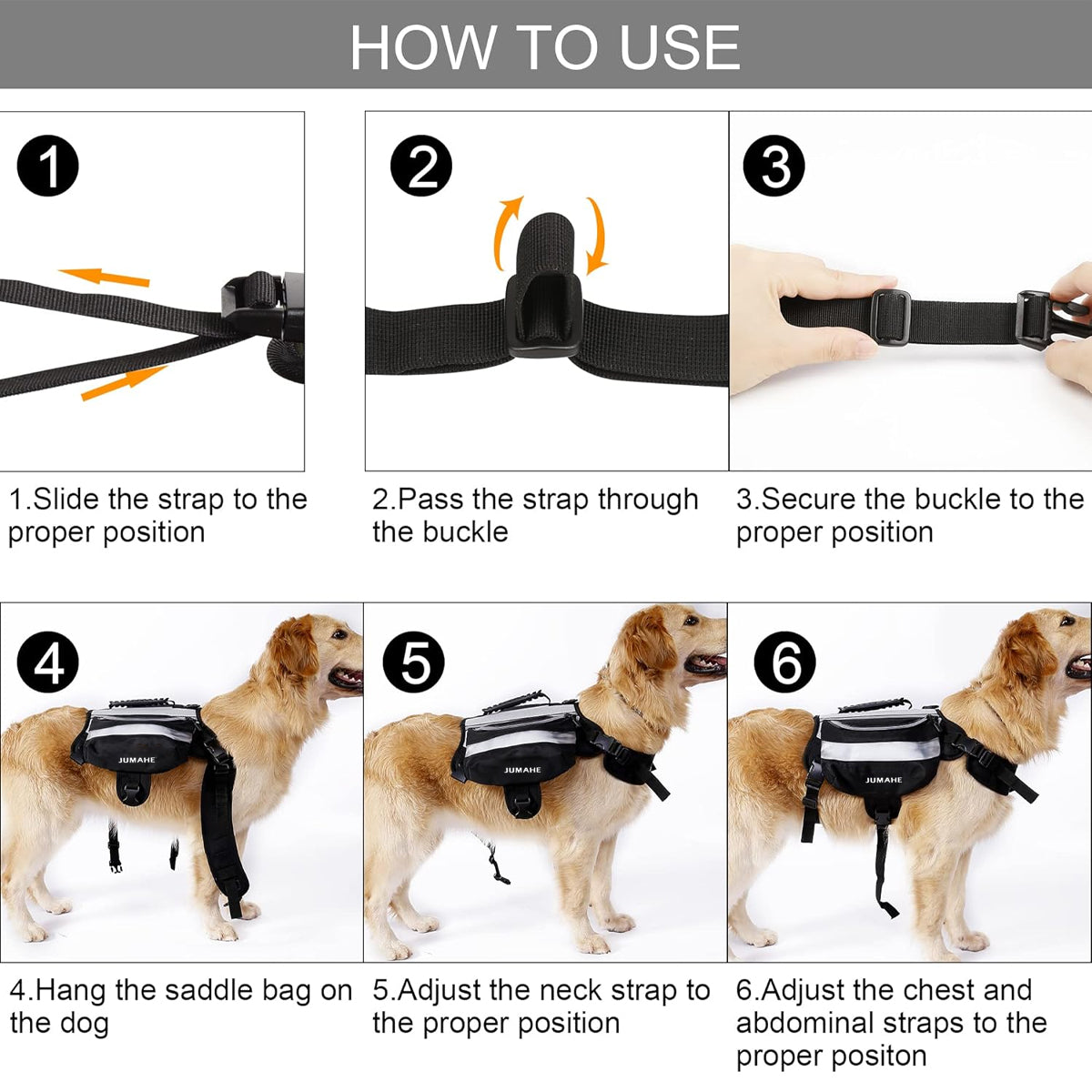 HOW TO USE

1

2

3

1.Slide the strap to the proper position

2.Pass the strap through the buckle

3.Secure the buckle to the proper position

4

JUMAHE

5

JUMAHE

6

JUMAHE

4.Hang the saddle bag on the dog

5.Adjust the neck strap to the proper position

6.Adjust the chest and abdominal straps to the proper positon