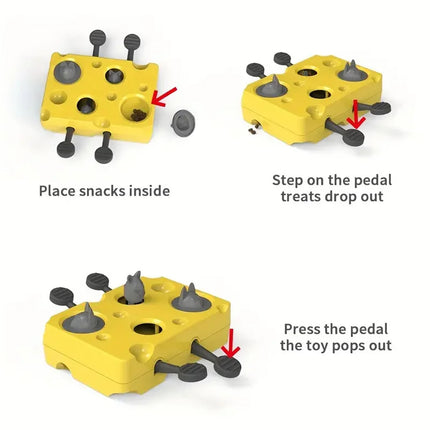 Place snacks inside

Step on the pedal
treats drop out

Press the pedal
the toy pops out