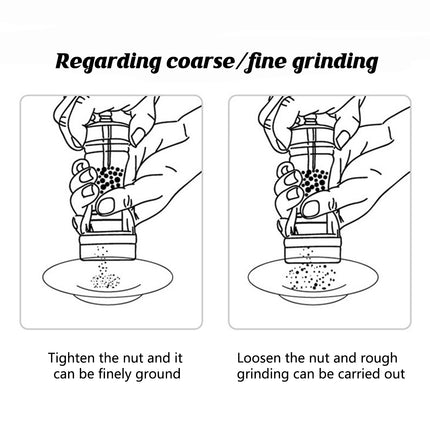 Regarding coarse/fine grinding

Tighten the nut and it can be finely ground

Loosen the nut and rough grinding can be carried out