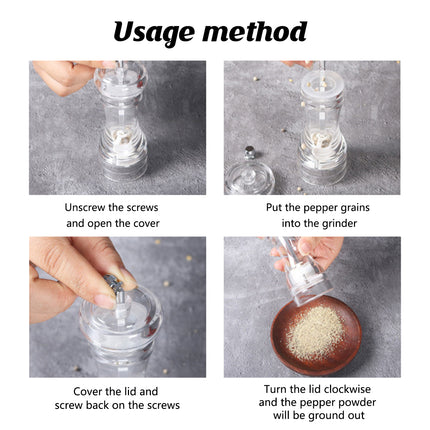 Usage method

Unscrew the screws and open the cover

Put the pepper grains into the grinder

Cover the lid and screw back on the screws

Turn the lid clockwise and the pepper powder will be ground out