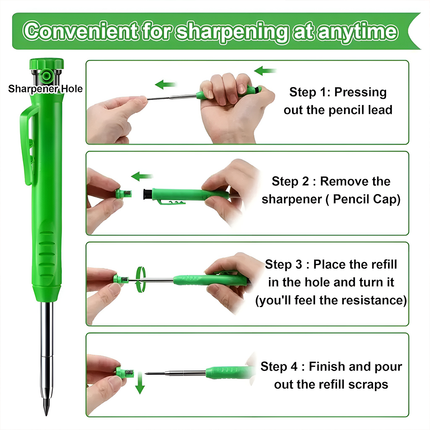 Convenient for sharpening at anytime

Sharpener Hole

Step 1: Pressing out the pencil lead

Step 2 : Remove the sharpener ( Pencil Cap)

Step 3 : Place the refill in the hole and turn it (you'll feel the resistance)

Step 4 : Finish and pour out the refill scraps