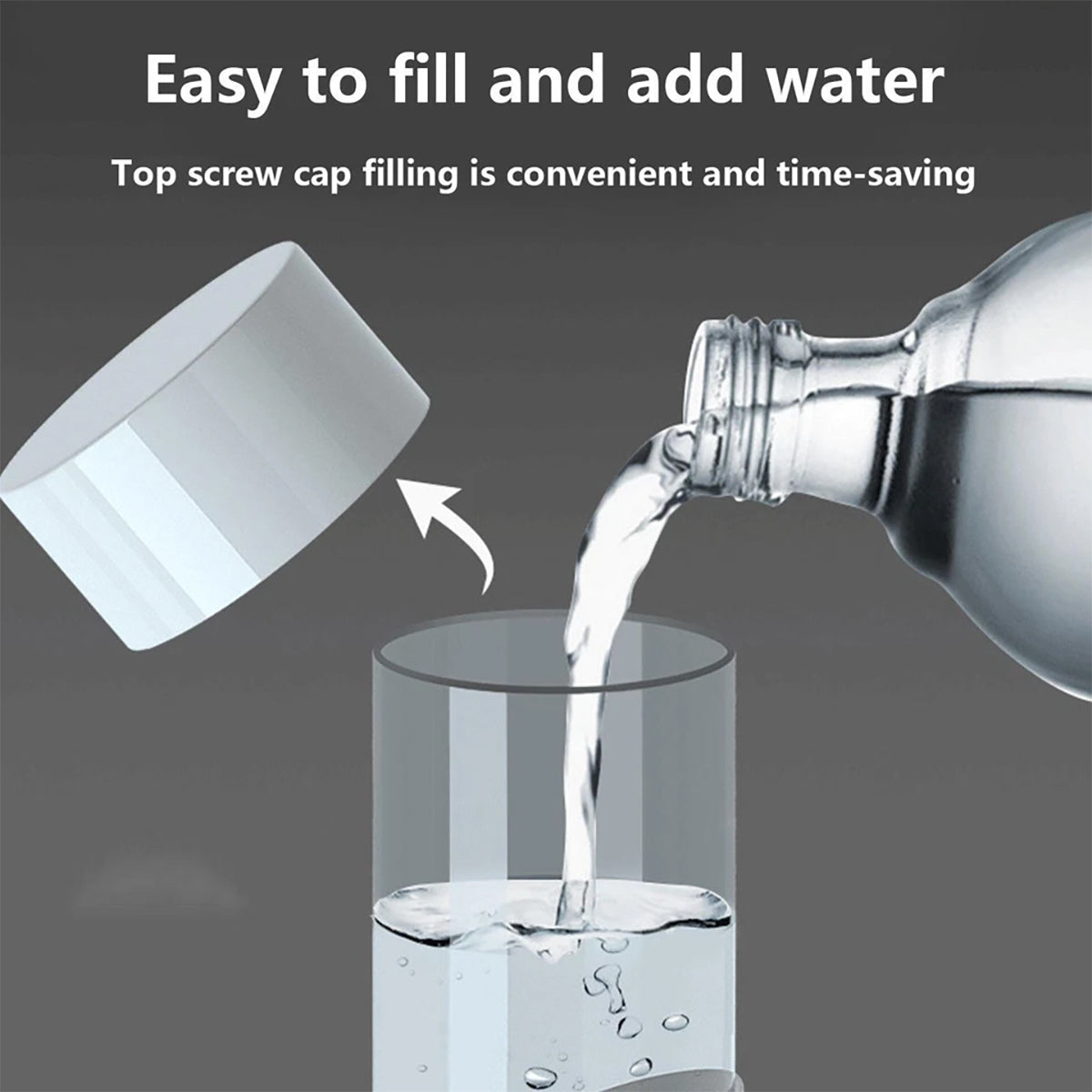 Easy to fill and add water

Top screw cap filling is convenient and time-saving