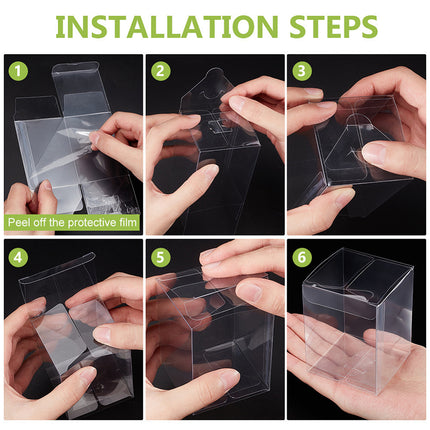 INSTALLATION STEPS

1

Peel off the protective film

2

3

4

5

6