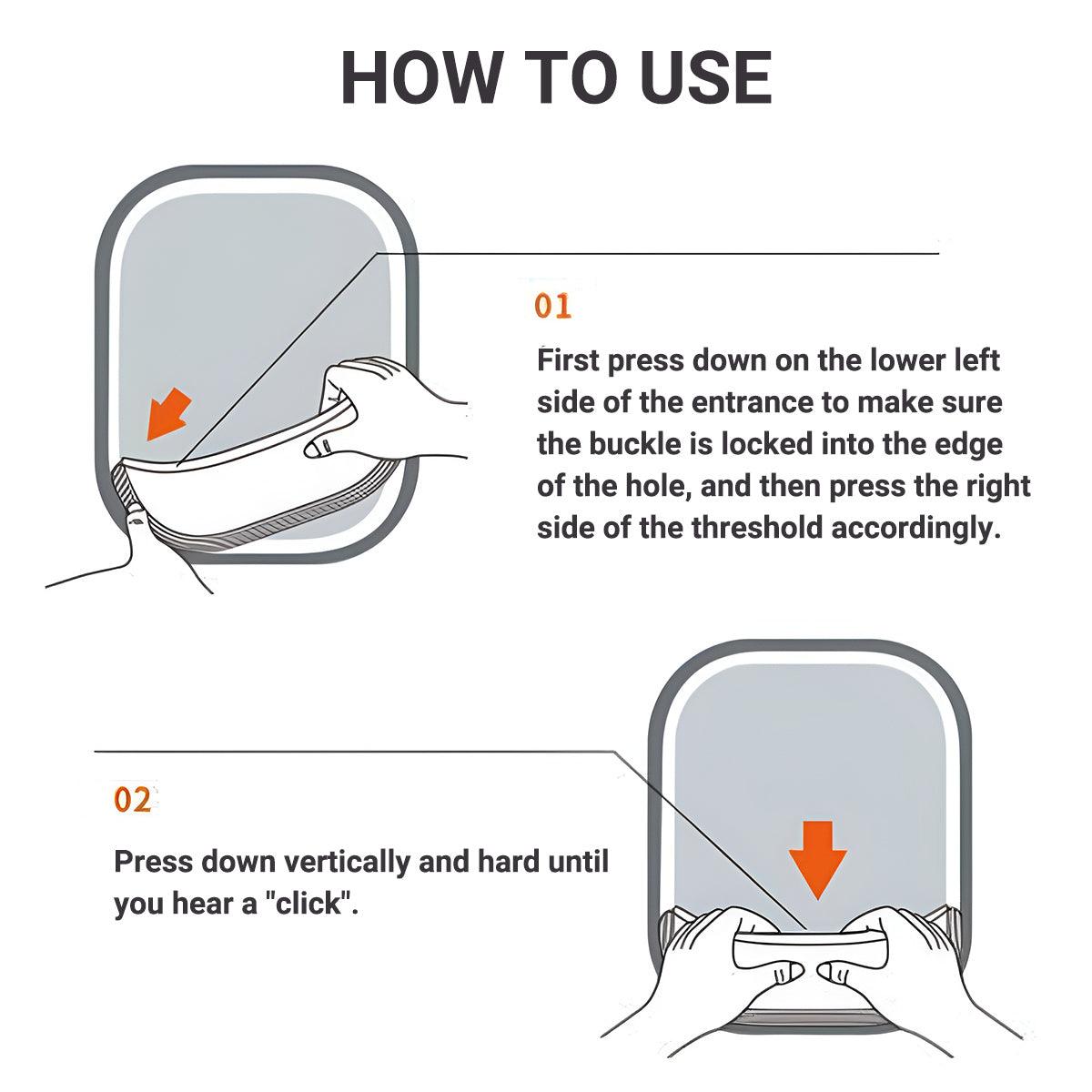 HOW TO USE

01

First press down on the lower left side of the entrance to make sure the buckle is locked into the edge of the hole, and then press the right side of the threshold accordingly.

02

Press down vertically and hard until you hear a "click".