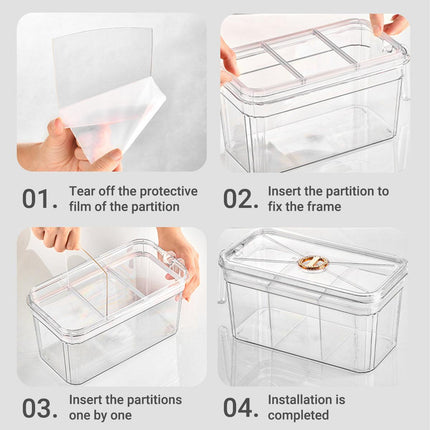 01. Tear off the protective film of the partition

02. Insert the partition to fix the frame

03. Insert the partitions one by one

04. Installation is completed