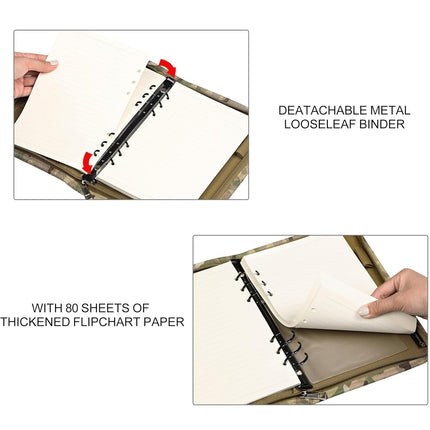 DEATACHABLE METAL LOOSELEAF BINDER

WITH 80 SHEETS OF THICKENED FLIPCHART PAPER