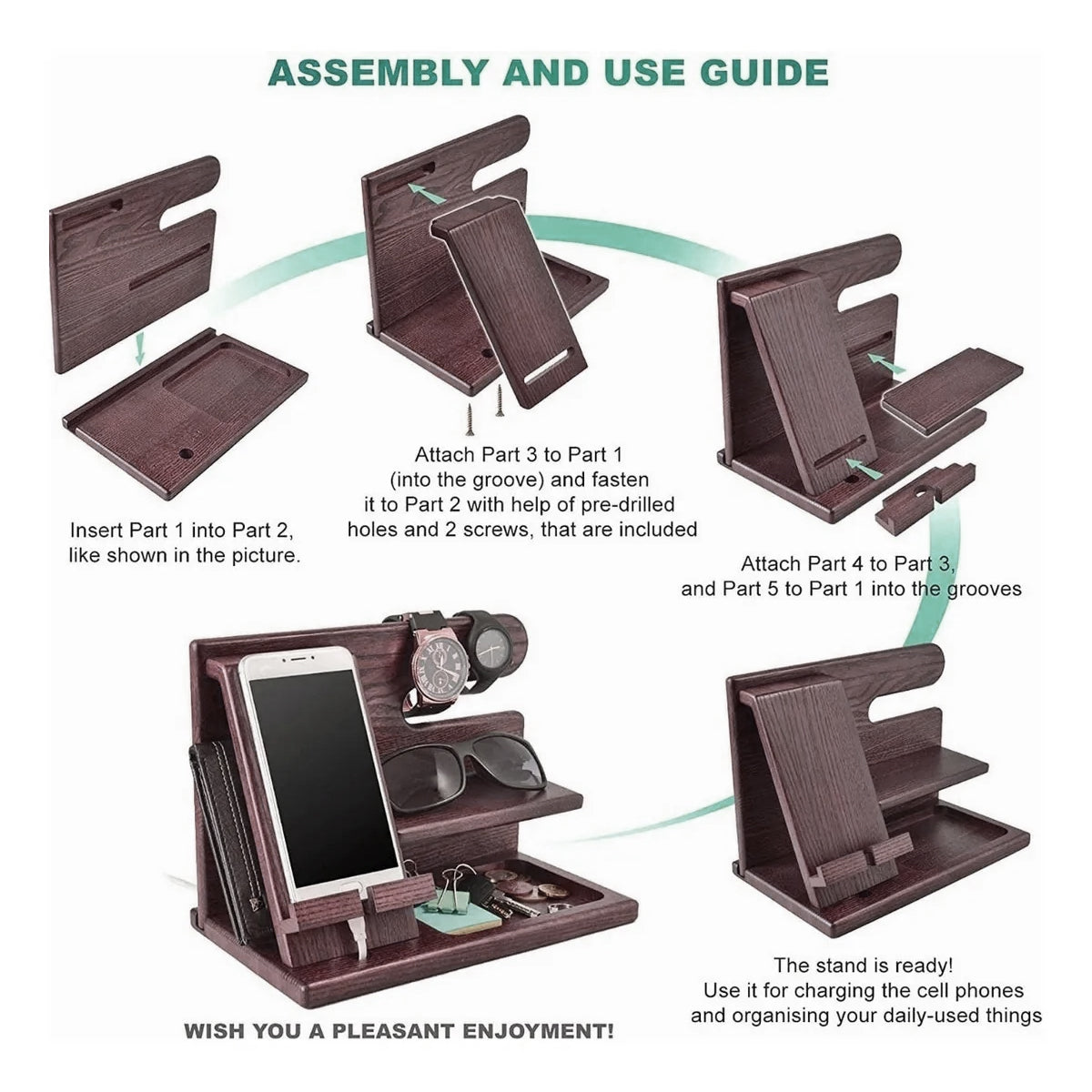 ASSEMBLY AND USE GUIDE

Insert Part 1 into Part 2, like shown in the picture.

Attach Part 3 to Part 1 (into the groove) and fasten it to Part 2 with help of pre-drilled holes and 2 screws, that are included

Attach Part 4 to Part 3, and Part 5 to Part 1 into the grooves

The stand is ready! Use it for charging the cell phones and organising your daily-used things

WISH YOU A PLEASANT ENJOYMENT!