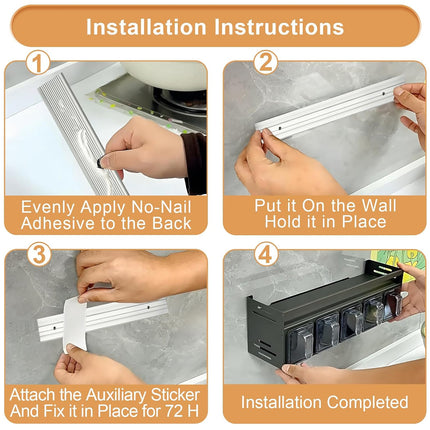 Installation Instructions

1

Evenly Apply No-Nail Adhesive to the Back

2

Put it On the Wall Hold it in Place

3

Attach the Auxiliary Sticker And Fix it in Place for 72 H

4

Installation Completed