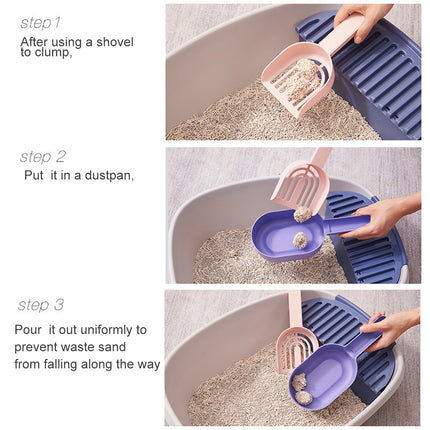 step 1
After using a shovel to clump,

step 2
Put it in a dustpan,

step 3
Pour it out uniformly to prevent waste sand from falling along the way