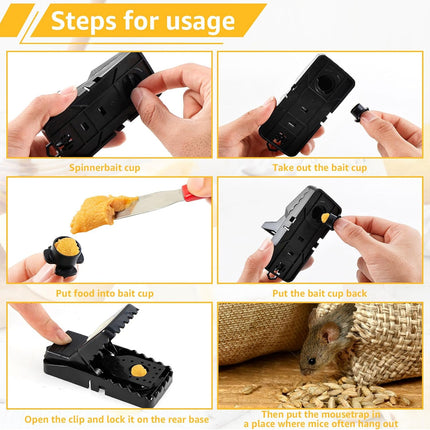 Steps for usage

Spinnerbait cup

Take out the bait cup

Put food into bait cup

Put the bait cup back

Open the clip and lock it on the rear base

Then put the mousetrap in a place where mice often hang out