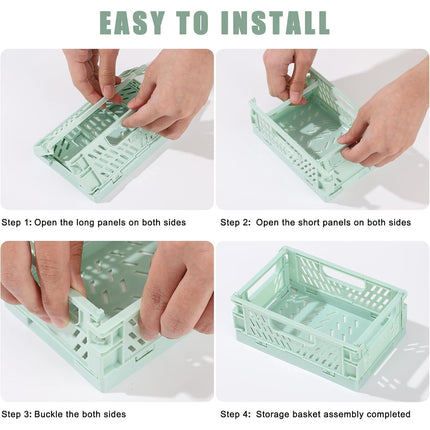 EASY TO INSTALL

Step 1: Open the long panels on both sides

Step 2: Open the short panels on both sides

Step 3: Buckle the both sides

Step 4: Storage basket assembly completed