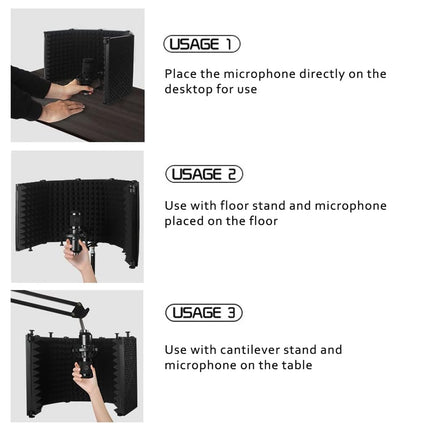 USAGE 1

Place the microphone directly on the desktop for use

USAGE 2

Use with floor stand and microphone placed on the floor

USAGE 3

Use with cantilever stand and microphone on the table