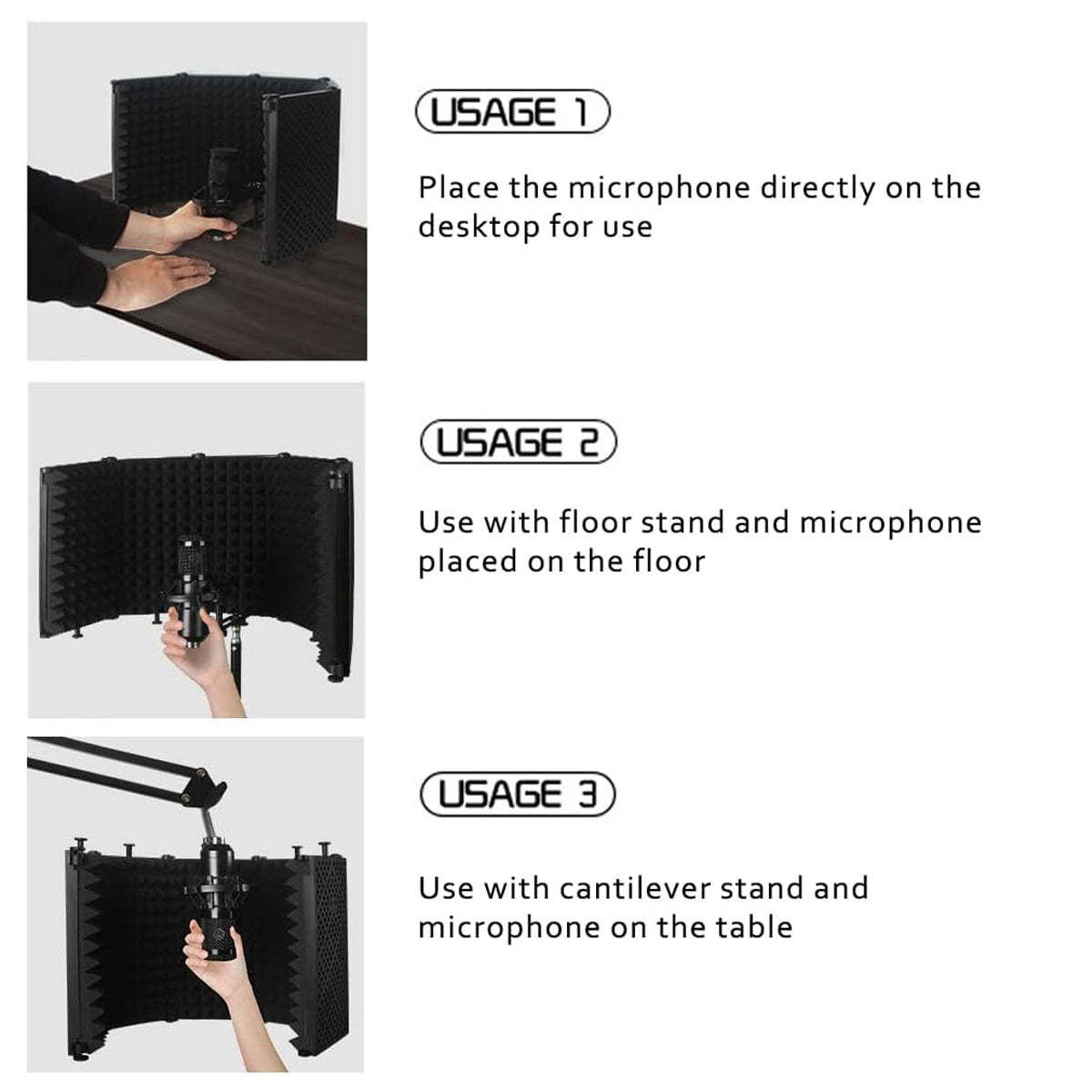 USAGE 1

Place the microphone directly on the desktop for use

USAGE 2

Use with floor stand and microphone placed on the floor

USAGE 3

Use with cantilever stand and microphone on the table