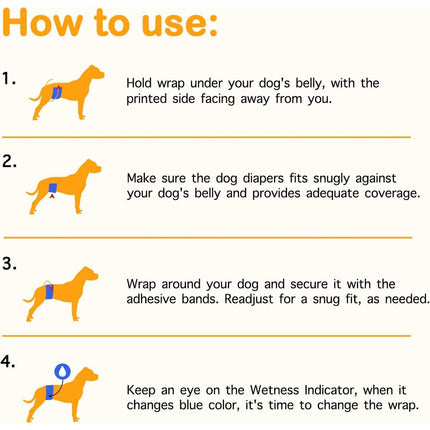 How to use:

1.

Hold wrap under your dog's belly, with the printed side facing away from you.

2.

Make sure the dog diapers fits snugly against your dog's belly and provides adequate coverage.

3.

Wrap around your dog and secure it with the adhesive bands. Readjust for a snug fit, as needed.

4.

Keep an eye on the Wetness Indicator, when it changes blue color, it's time to change the wrap.