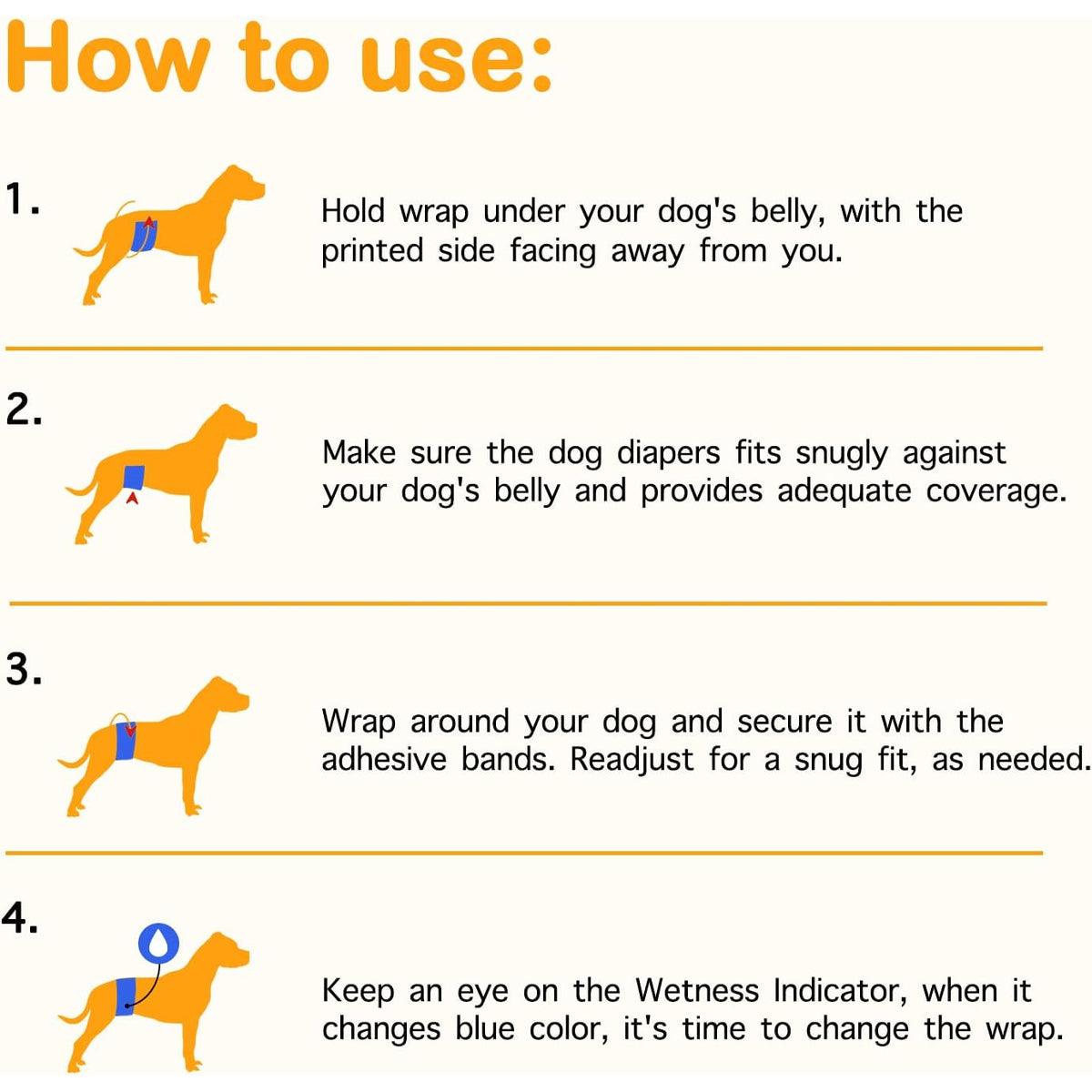 How to use:

1.

Hold wrap under your dog's belly, with the printed side facing away from you.

2.

Make sure the dog diapers fits snugly against your dog's belly and provides adequate coverage.

3.

Wrap around your dog and secure it with the adhesive bands. Readjust for a snug fit, as needed.

4.

Keep an eye on the Wetness Indicator, when it changes blue color, it's time to change the wrap.