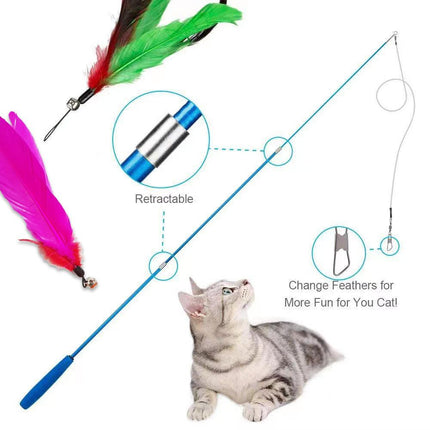 Retractable

Change Feathers for More Fun for You Cat!