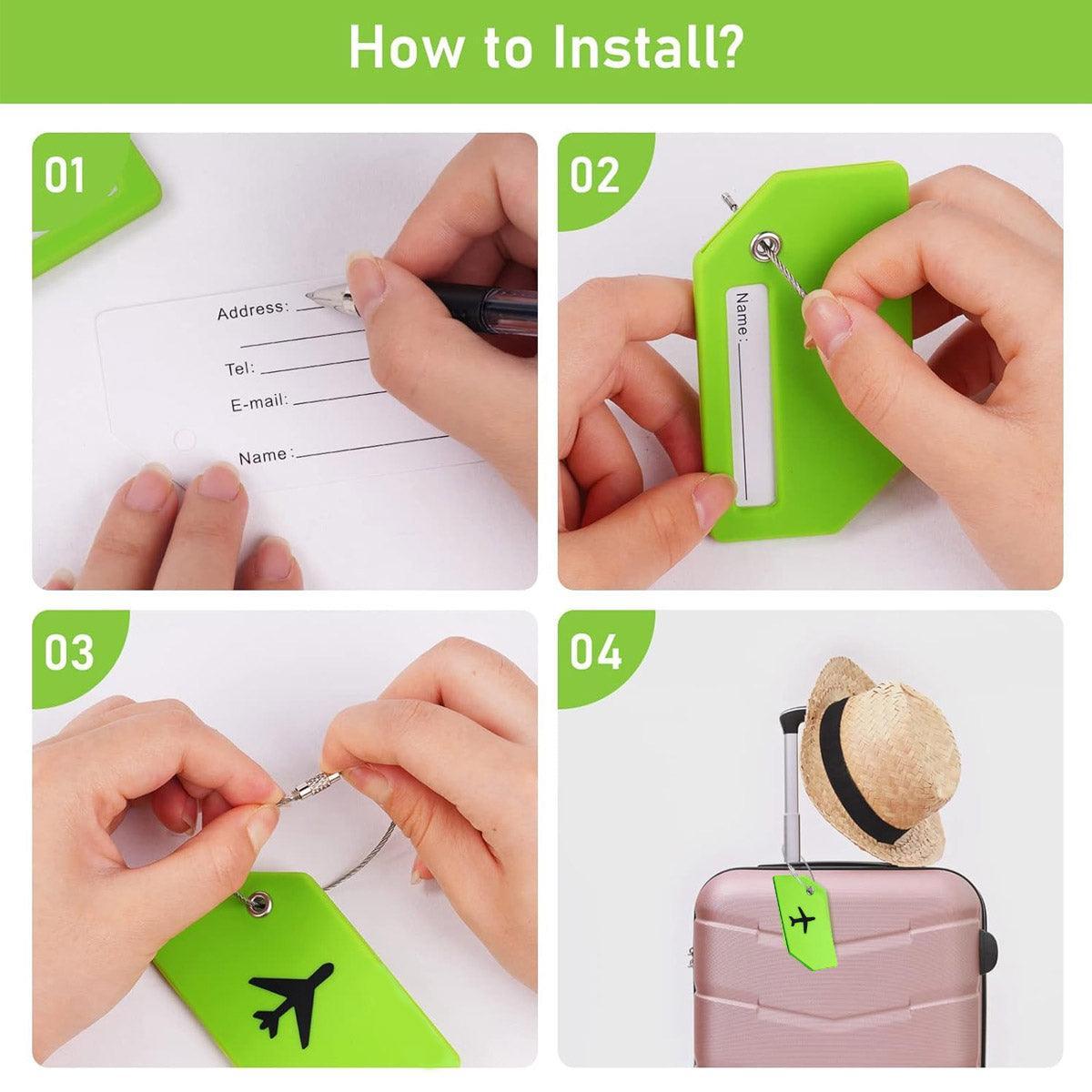 How to Install?

01

Address:

Tel:

E-mail:

Name:

02

Name:

03

04