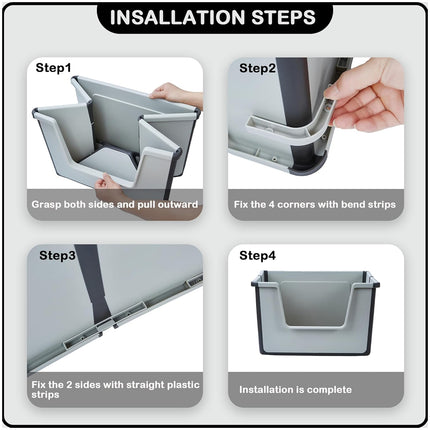 INSALLATION STEPS

Step1

Grasp both sides and pull outward

Step2

Fix the 4 corners with bend strips

Step3

Fix the 2 sides with straight plastic strips

Step4

Installation is complete